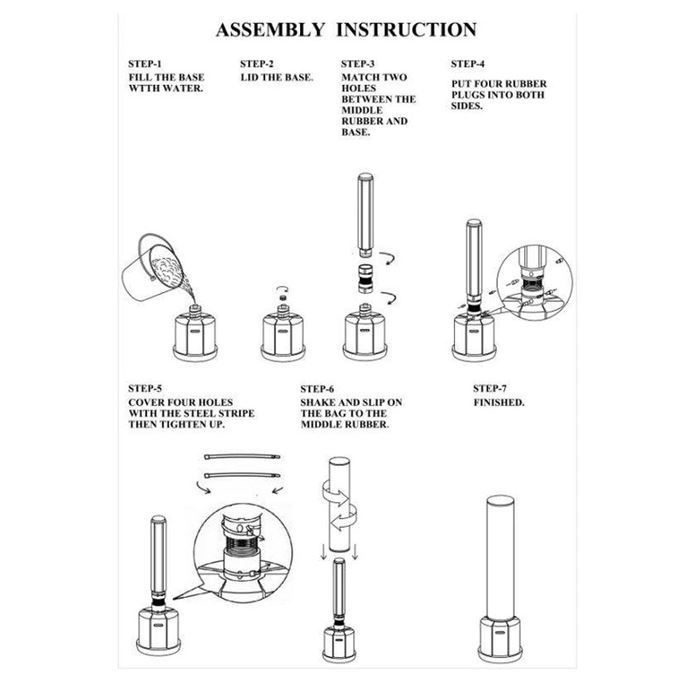 ASSEMBLY INSTRUCTION

STEP-1
FILL THE BASE WTTH WATER.

STEP-2
LID THE BASE.

STEP-3
MATCH TWO HOLES BETWEEN THE MIDDLE RUBBER AND BASE.

STEP-4
PUT FOUR RUBBER PLUGS INTO BOTH SIDES.

STEP-5
COVER FOUR HOLES WITH THE STEEL STRIPE THEN TIGHTEN UP.

STEP-6
SHAKE AND SLIP ON THE BAG TO THE MIDDLE RUBBER.

STEP-7
FINISHED.