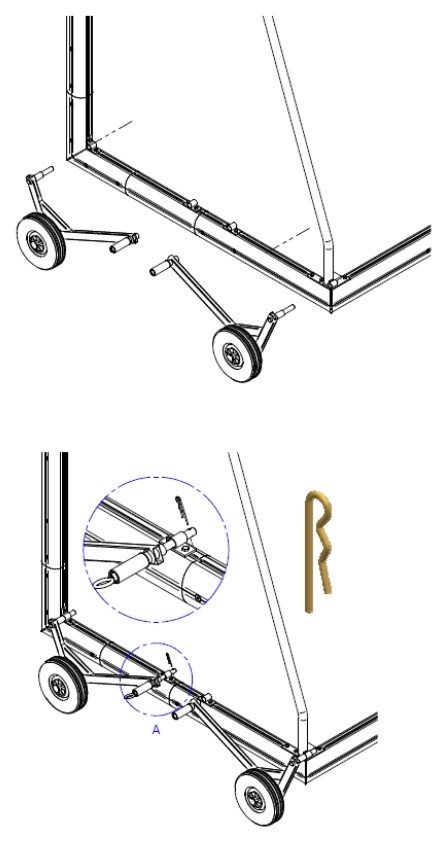 A